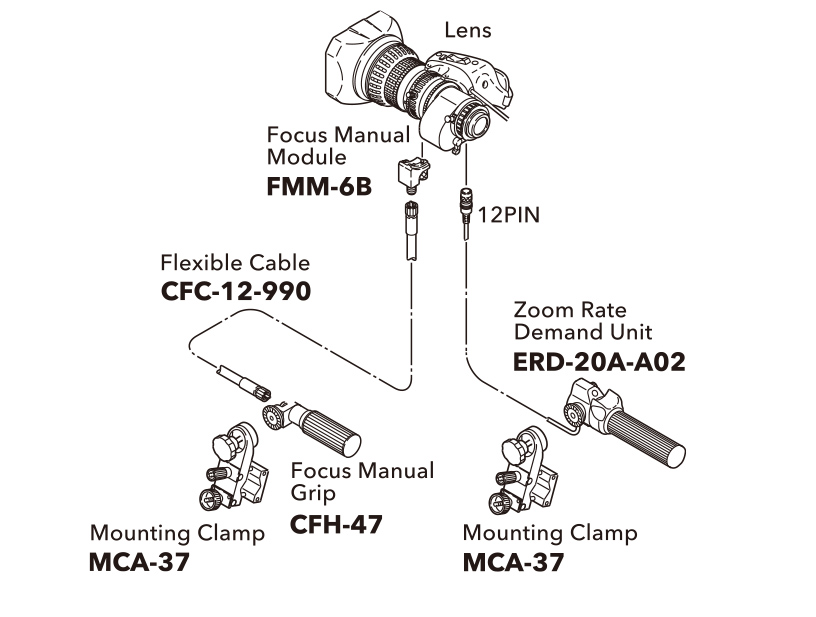 Lens

Focus Manual Module
FMM-6B

12PIN

Flexible Cable
CFC-12-990

Zoom Rate Demand Unit
ERD-20A-A02

Focus Manual Grip
CFH-47

Mounting Clamp
MCA-37

Mounting Clamp
MCA-37