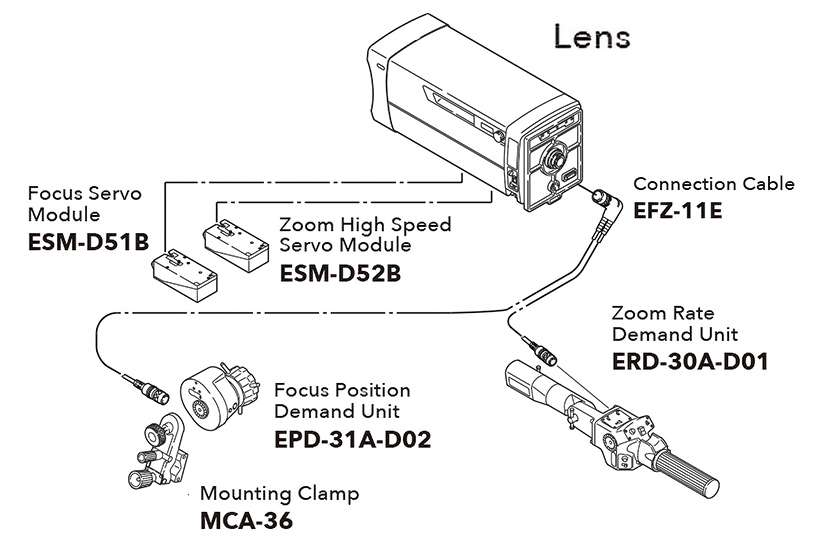 Lens

Focus Servo Module
ESM-D51B

Zoom High Speed Servo Module
ESM-D52B

Connection Cable
EFZ-11E

Zoom Rate Demand Unit
ERD-30A-D01

Focus Position Demand Unit
EPD-31A-D02

Mounting Clamp
MCA-36