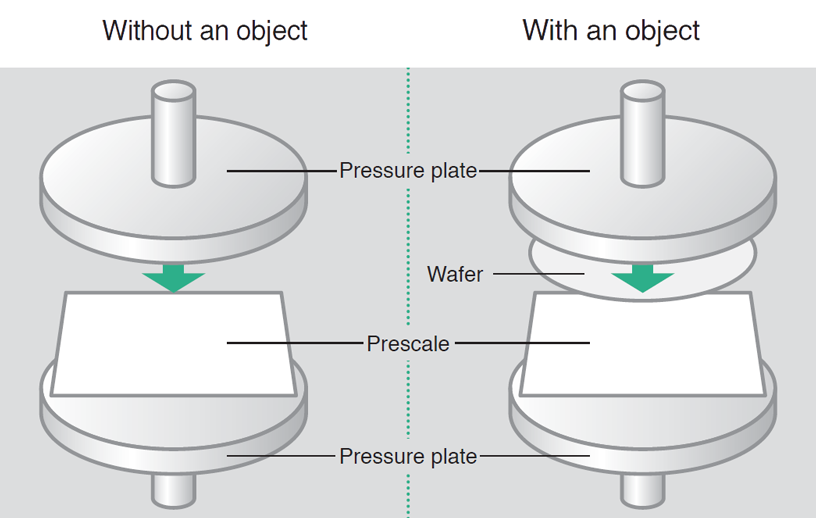 Without an object

With an object

Pressure plate

Wafer

Prescale

Pressure plate