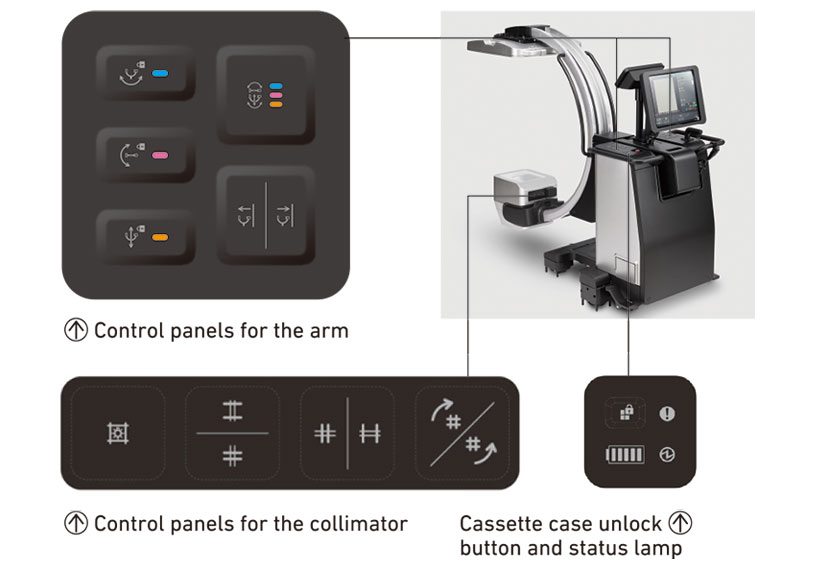 Control panels for the arm

Control panels for the collimator

Cassette case unlock button and status lamp