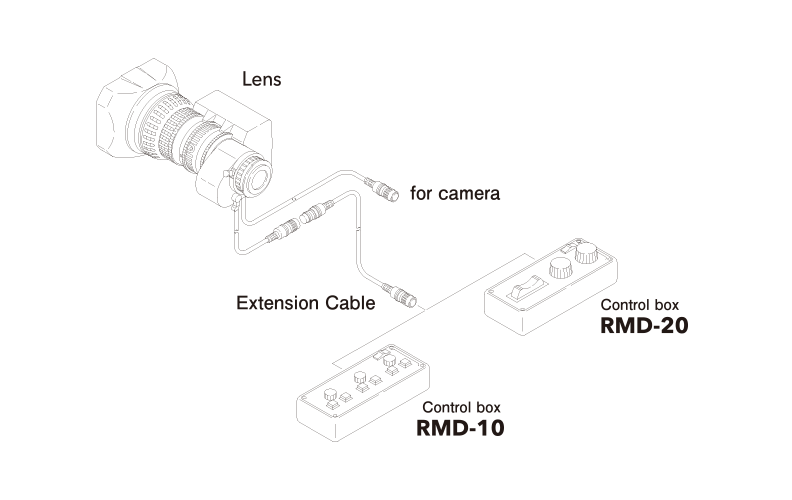 Lens

for camera

Extension Cable

Control box
RMD-20

Control box
RMD-10