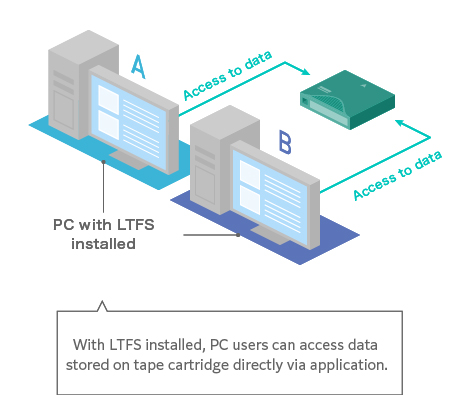 A

Access to data

B

Access to data

PC with LTFS installed

With LTFS installed, PC users can access data stored on tape cartridge directly via application.