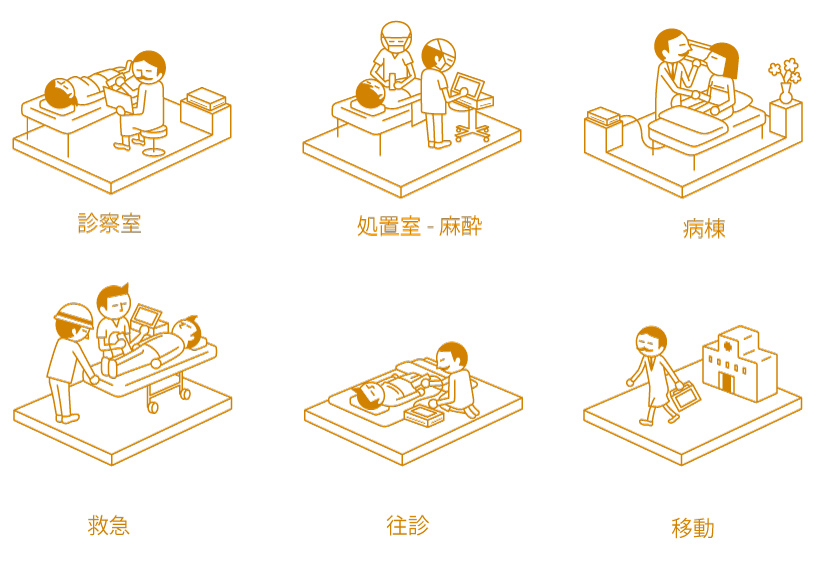 診察室

処置室 - 麻酔

病棟

救急

往診

移動