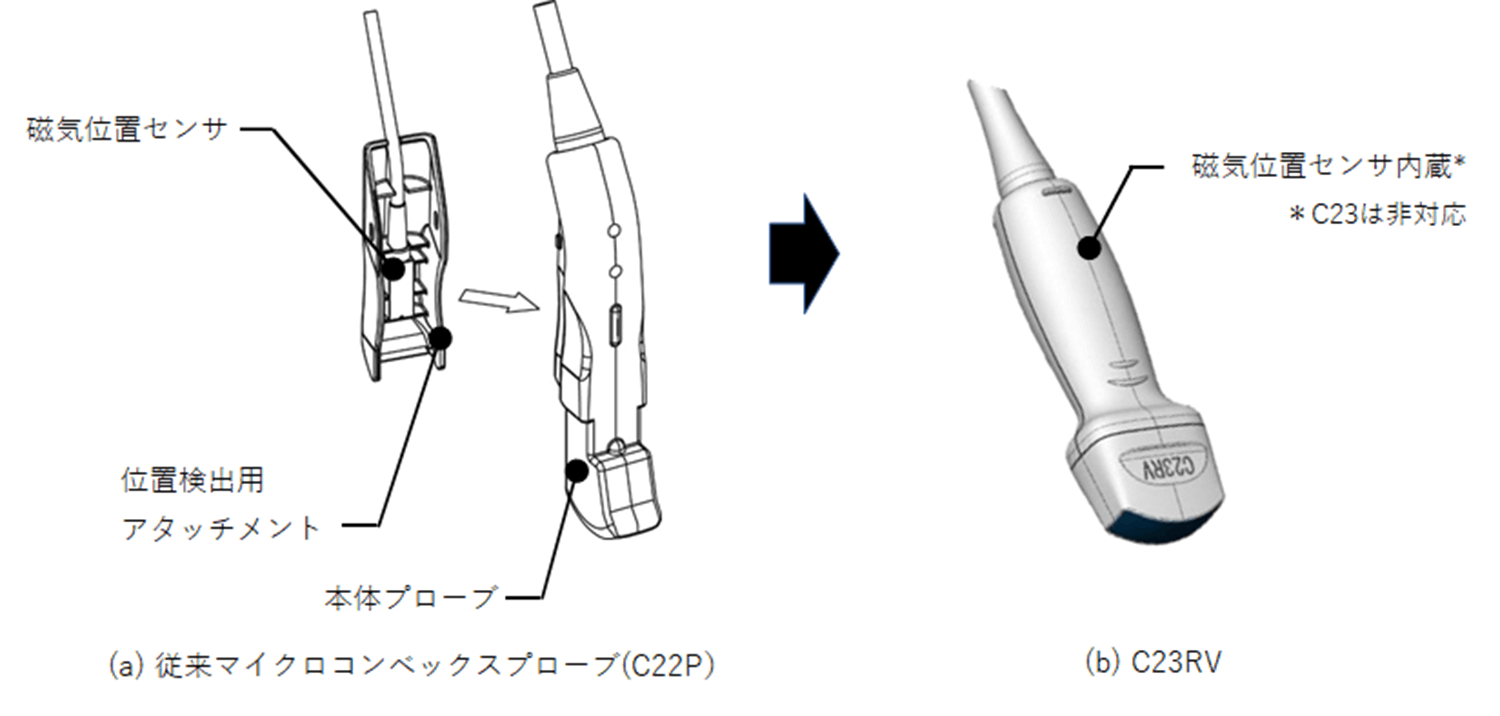 磁気位置センサ

位置検出用
アタッチメント

本体プローブ

(a) 従来マイクロコンベックスプローブ(C22P)

磁気位置センサ内蔵*
＊C23は非対応

C23RV

(b) C23RV