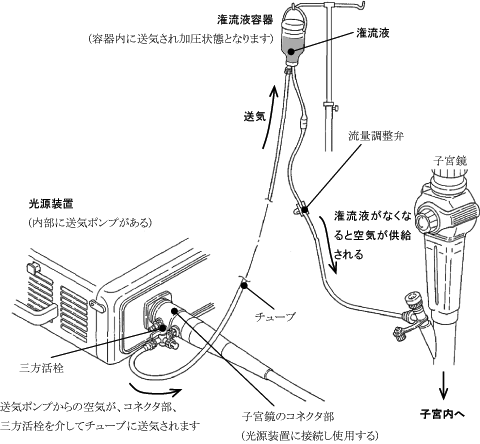 潅流液容器
（容器内に送気され加圧状態となります）

潅流液

送気

流量調整弁

子宮鏡

光源装置
（内部に送気ポンプがある）

潅流液がなくなると空気が供給される

チューブ

三方活栓

送気ポンプからの空気が、コネクタ部、三方活栓を介してチューブに送気されます

子宮鏡のコネクタ部
（光源装置に接続し使用する）

子宮内へ