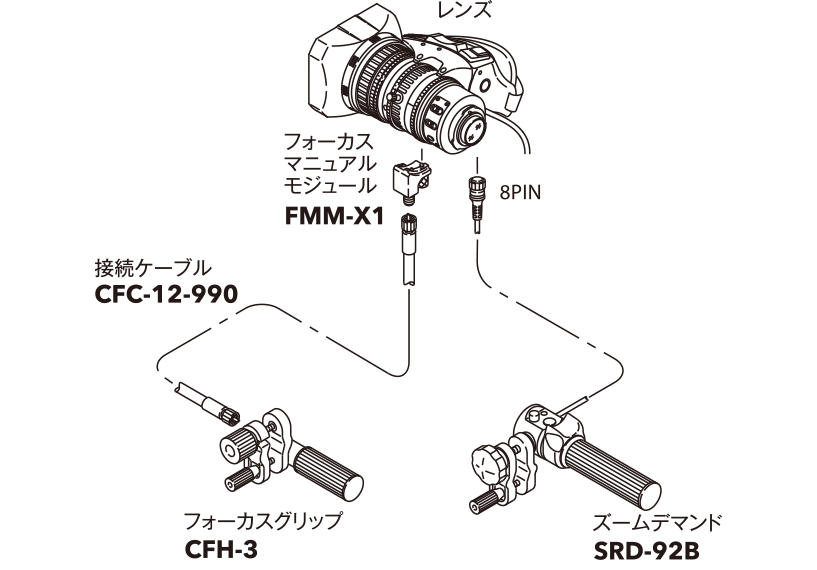 レンズ

フォーカス
マニュアル
モジュール
FMM-X1

8PIN

接続ケーブル
CFC-12-990

フォーカスグリップ
CFH-3

ズームデマンド
SRD-92B