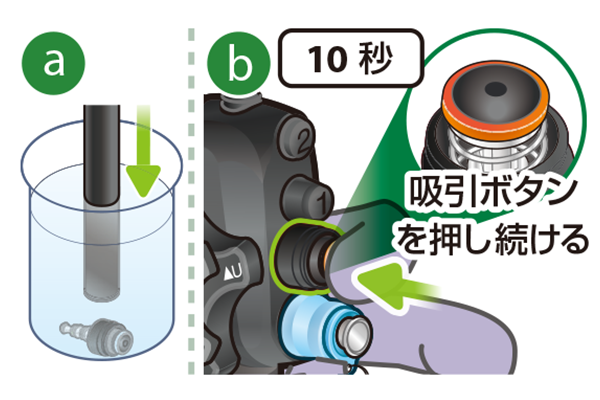 a

b

10 秒

2

1

▲U

吸引ボタンを押し続ける