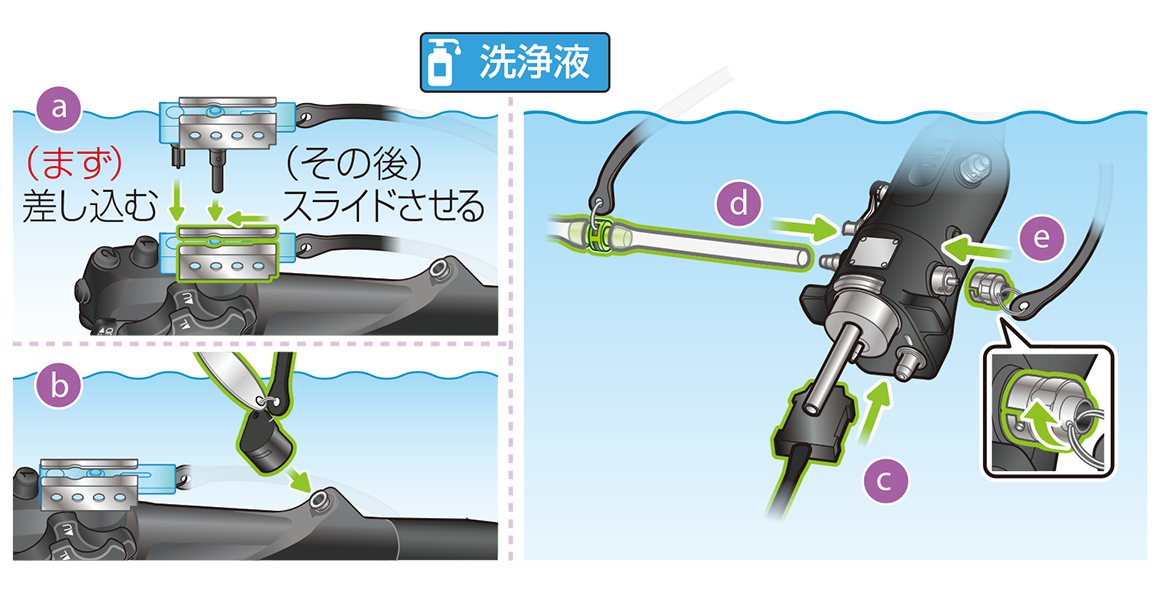 洗浄液

a

（まず）
差し込む

（その後）
スライドさせる

b

d

e

c