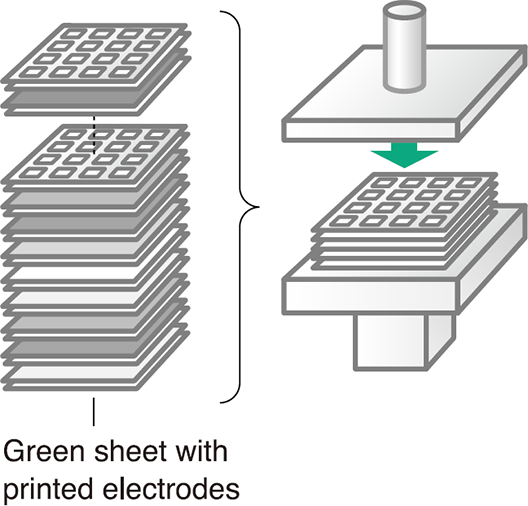 Green sheet with printed electrodes