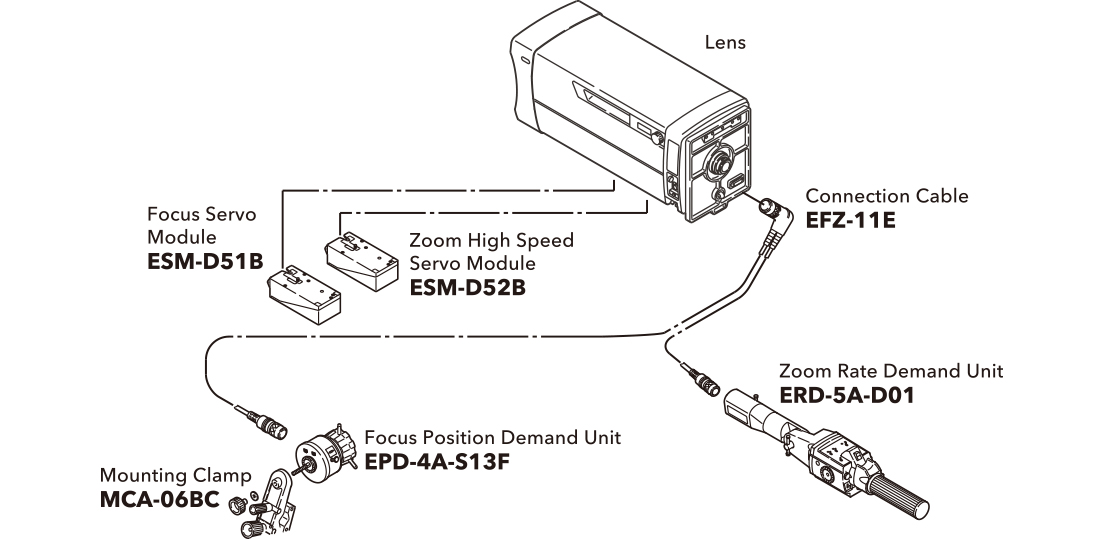 Lens

Connection Cable
EFZ-11E

Focus Servo Module
ESM-D51B

Zoom High Speed Servo Module
ESM-D52B

Zoom Rate Demand Unit
ERD-5A-D01

Focus Position Demand Unit
EPD-4A-S13F

Mounting Clamp
MCA-06BC