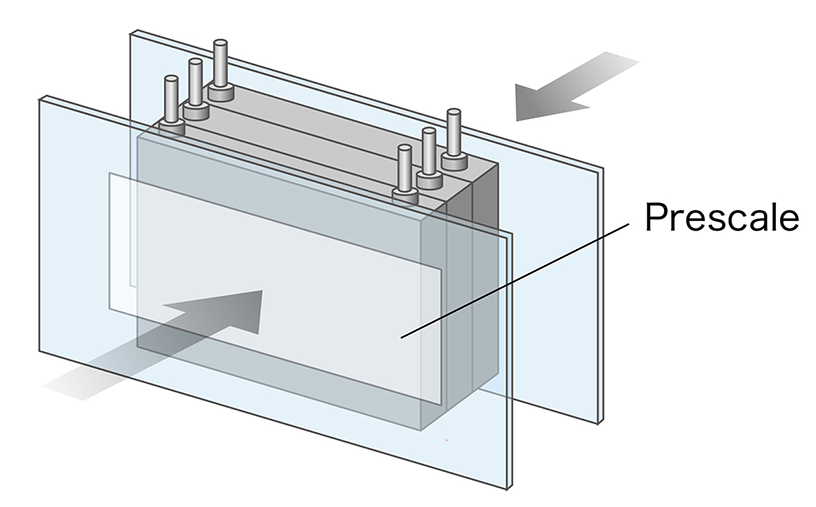 Prescale