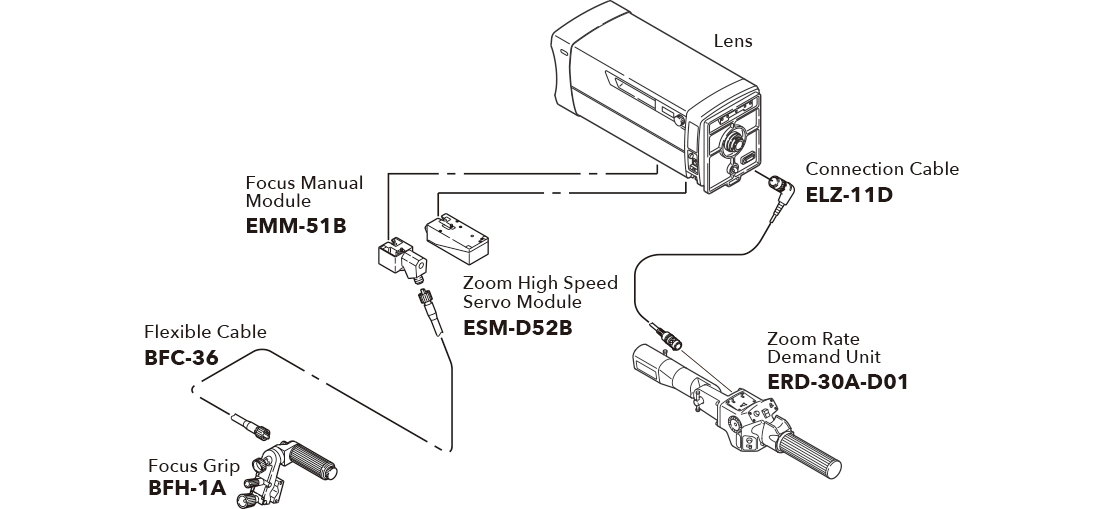 Lens

Connection Cable
ELZ-11D

Focus Manual Module
EMM-51B

Zoom High Speed Servo Module
ESM-D52B

Flexible Cable
BFC-36

Zoom Rate Demand Unit
ERD-30A-D01

Focus Grip
BFH-1A