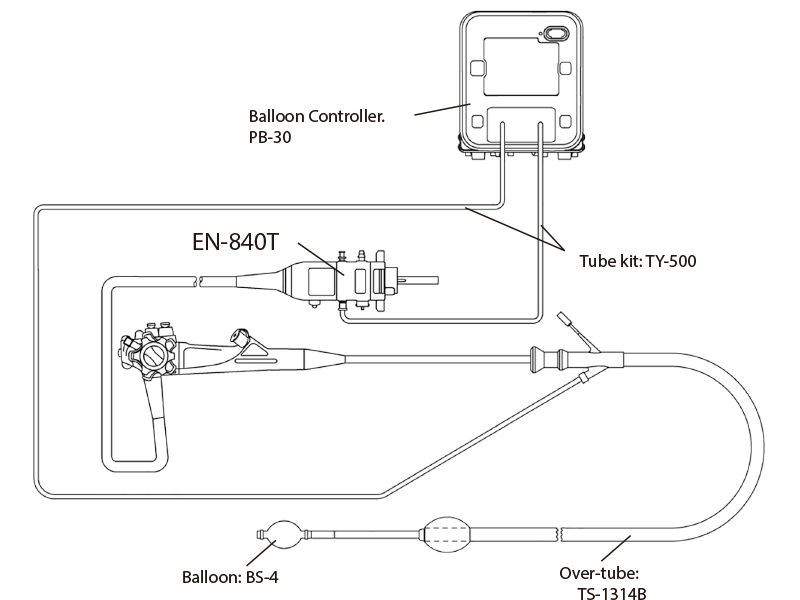 Balloon Controller.
PB-30

EN-840T

Tube kit: TY-500

Balloon: BS-4

Over-tube:
TS-1314B