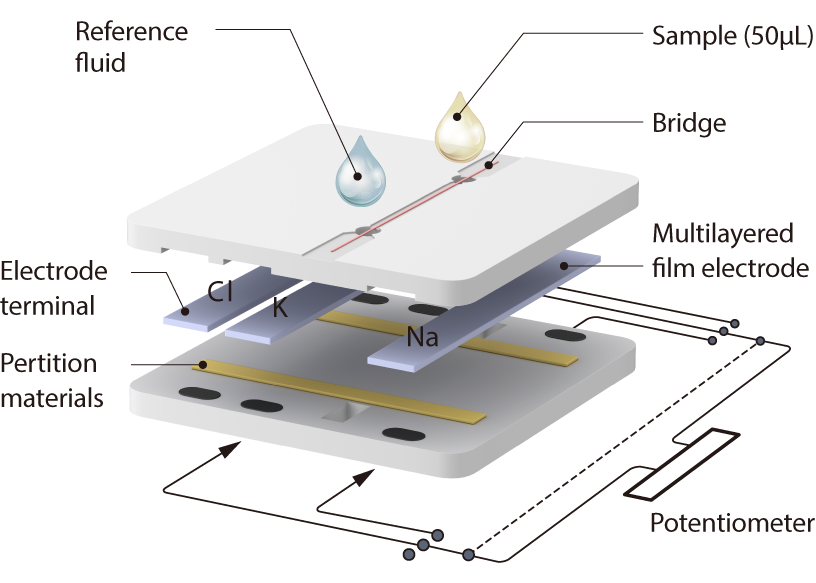 Reference fluid

Sample (50μL)

Bridge

Multilayered film electrode

Electrode terminal

Cl

K

Na

Pertition materials

Potentiometer