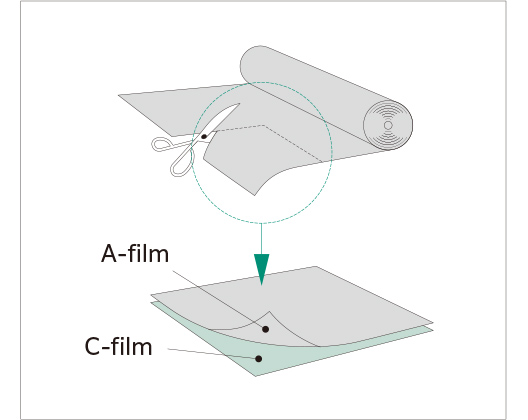 A-film

C-film