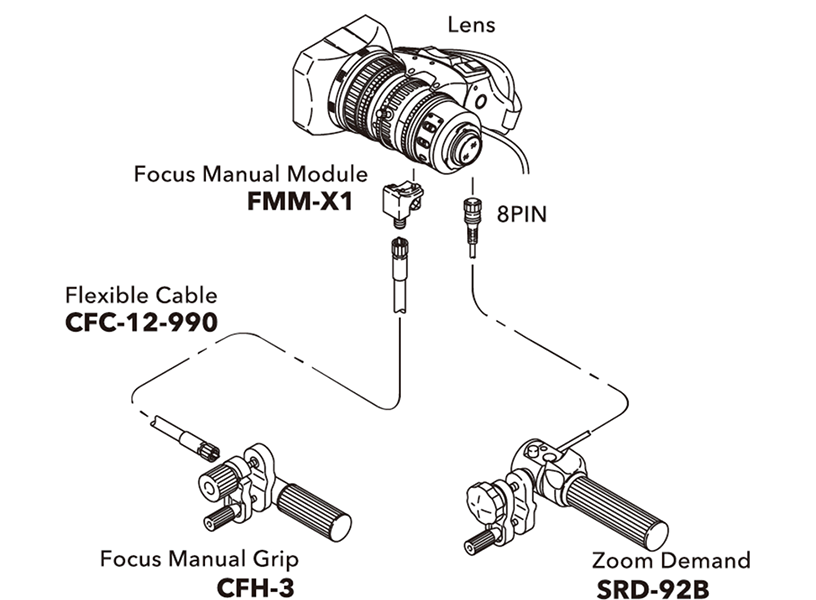 Lens

Focus Manual Module
FMM-X1

8PIN

Flexible Cable
CFC-12-990

Focus Manual Grip
CFH-3

Zoom Demand
SRD-92B