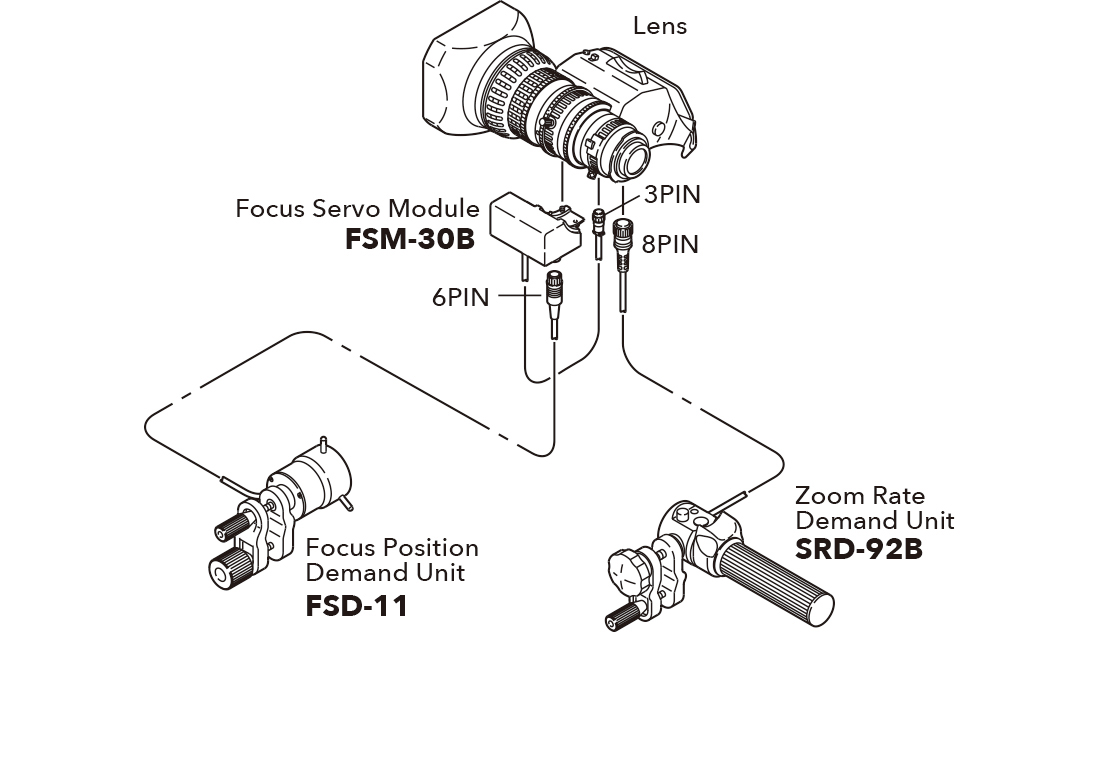 Lens

Focus Servo Module
FSM-30B

3PIN

8PIN

6PIN

Focus Position
Demand Unit
FSD-11

Zoom Rate
Demand Unit
SRD-92B